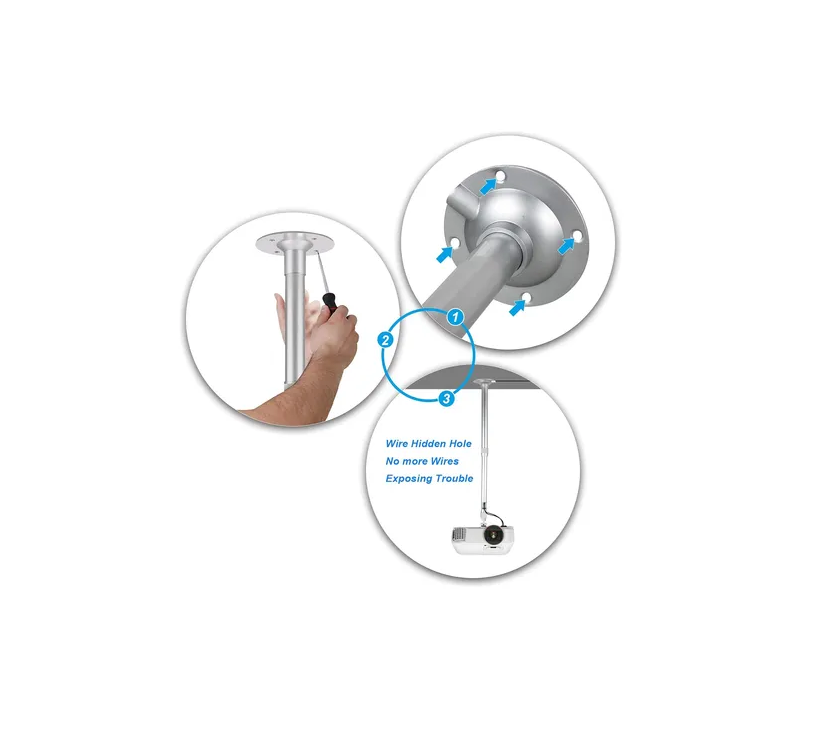 1

2

3

Wire Hidden Hole
No more Wires
Exposing Trouble