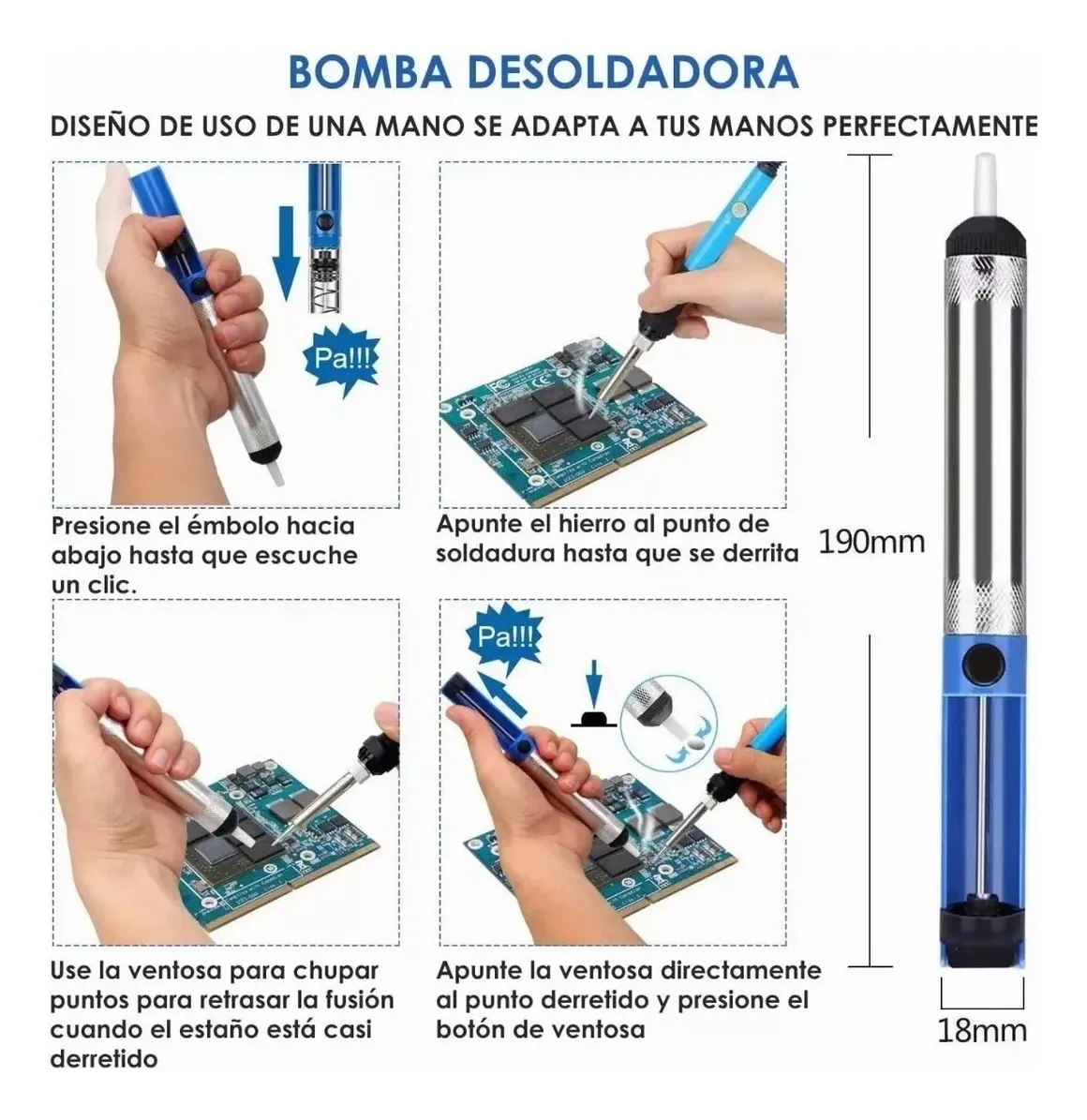 BOMBA DESOLDADORA

DISEÑO DE USO DE UNA MANO SE ADAPTA A TUS MANOS PERFECTAMENTE

Pa!!!

Presione el émbolo hacia abajo hasta que escuche un clic.

Apunte el hierro al punto de soldadura hasta que se derrita

190mm

Pa!!!

Use la ventosa para chupar puntos para retrasar la fusión cuando el estaño está casi derretido

Apunte la ventosa directamente al punto derretido y presione el botón de ventosa

18mm