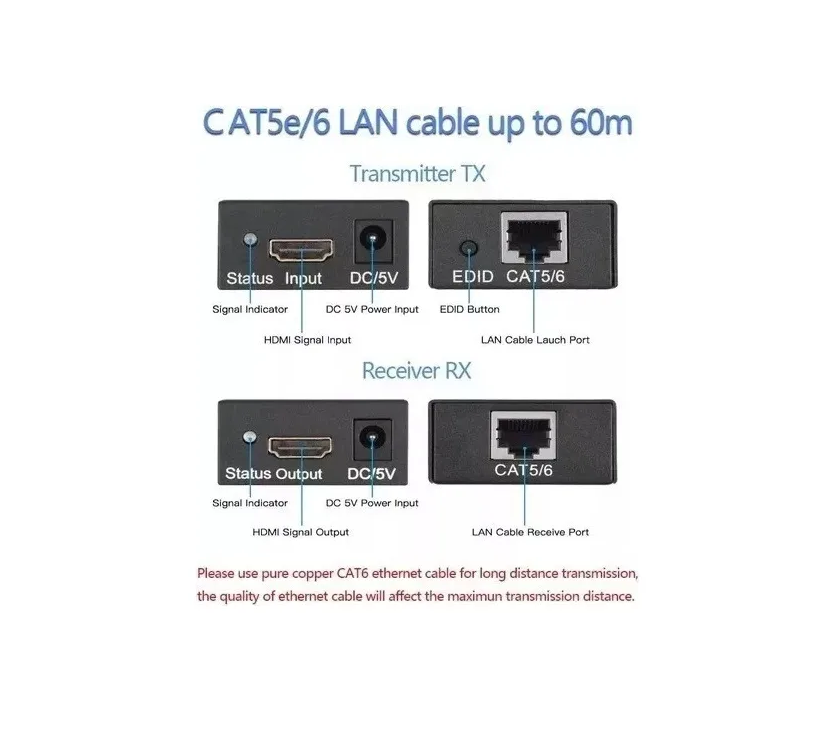 CAT5e/6 LAN cable up to 60m

Transmitter TX

Status Input DC/5V

EDID CAT5/6

Signal Indicator

DC 5V Power Input

EDID Button

HDMI Signal Input

LAN Cable Lauch Port

Receiver RX

Status Output DC/5V

CAT5/6

Signal Indicator

DC 5V Power Input

HDMI Signal Output

LAN Cable Receive Port

Please use pure copper CAT6 ethernet cable for long distance transmission, the quality of ethernet cable will affect the maximun transmission distance.