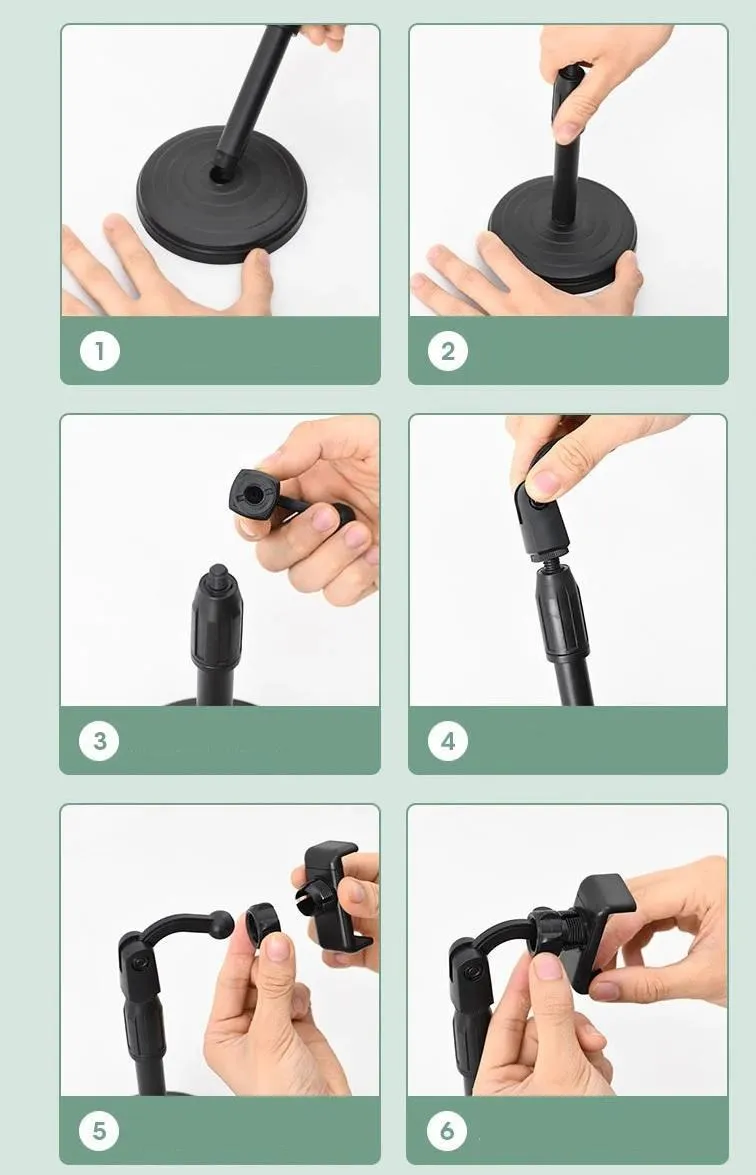 1

2

3

4

5

6